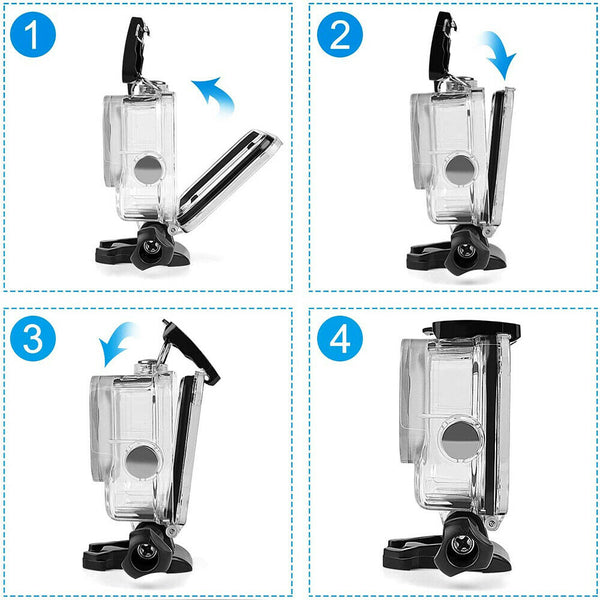 1

2

3

4